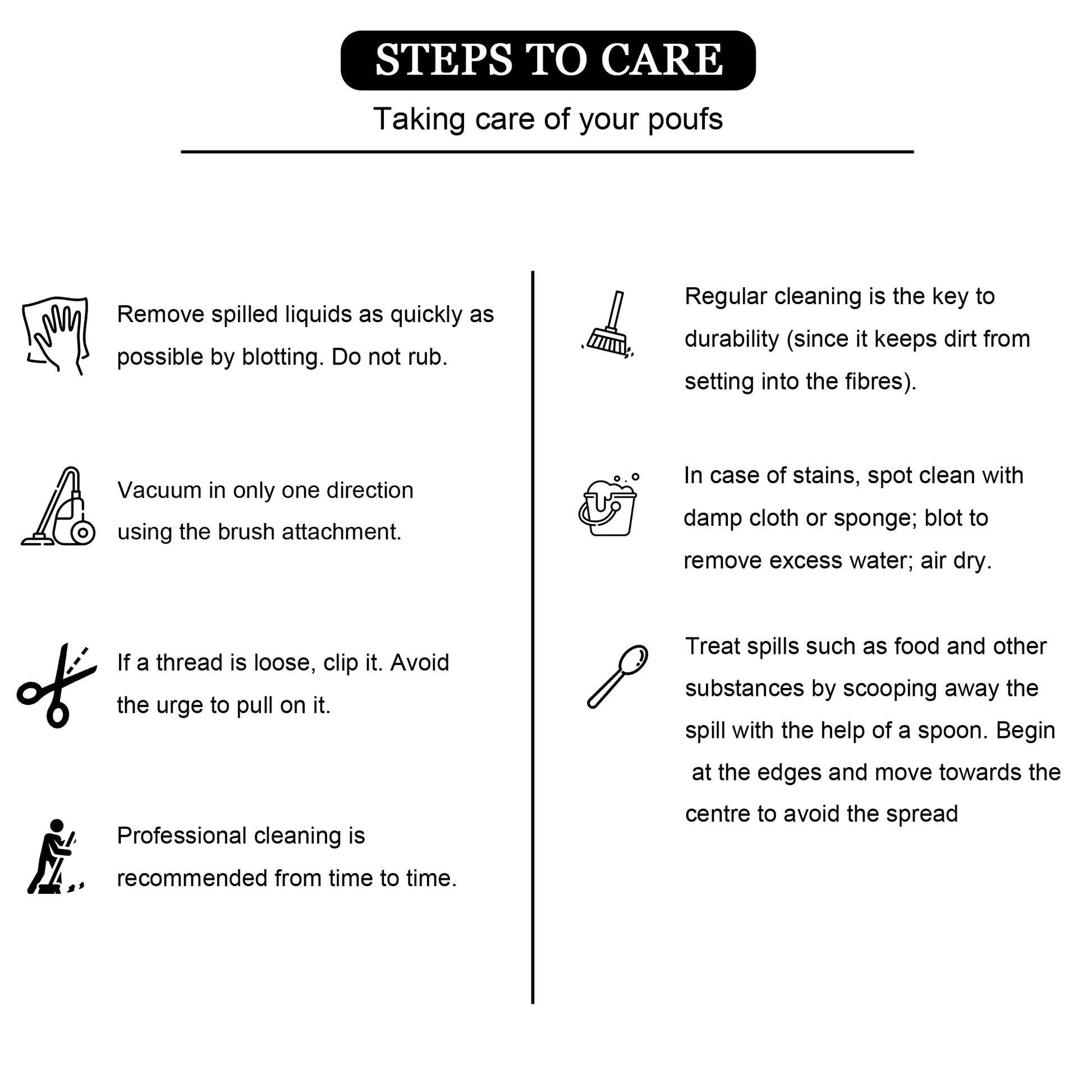 STEPS TO CARE

Taking care of your poufs

Remove spilled liquids as quickly as possible by blotting. Do not rub.

Vacuum in only one direction using the brush attachment.

If a thread is loose, clip it. Avoid the urge to pull on it.

Professional cleaning is recommended from time to time.

Regular cleaning is the key to durability (since it keeps dirt from setting into the fibres).

In case of stains, spot clean with damp cloth or sponge; blot to remove excess water; air dry.

Treat spills such as food and other substances by scooping away the spill with the help of a spoon. Begin at the edges and move towards the centre to avoid the spread